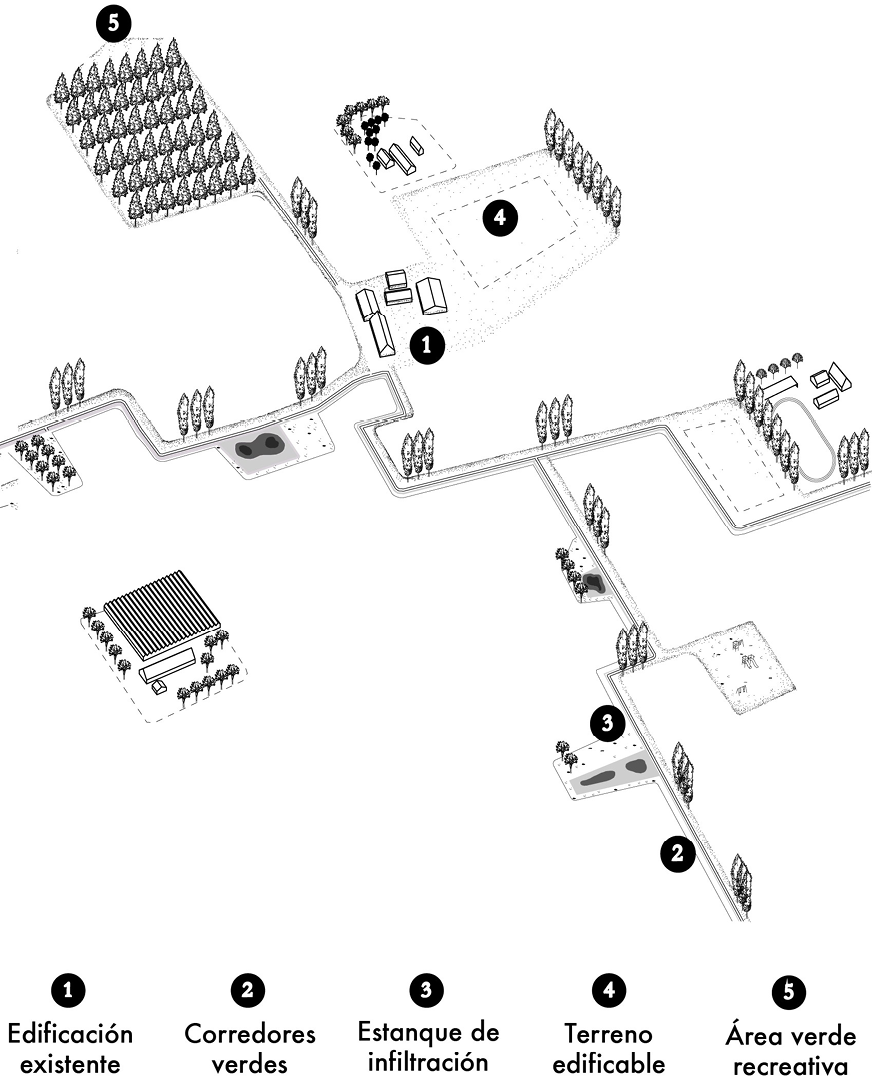 5

4

1

3

2

1
Edificación existente

2
Corredores verdes

3
Estanque de infiltración

4
Terreno edificable

5
Área verde recreativa